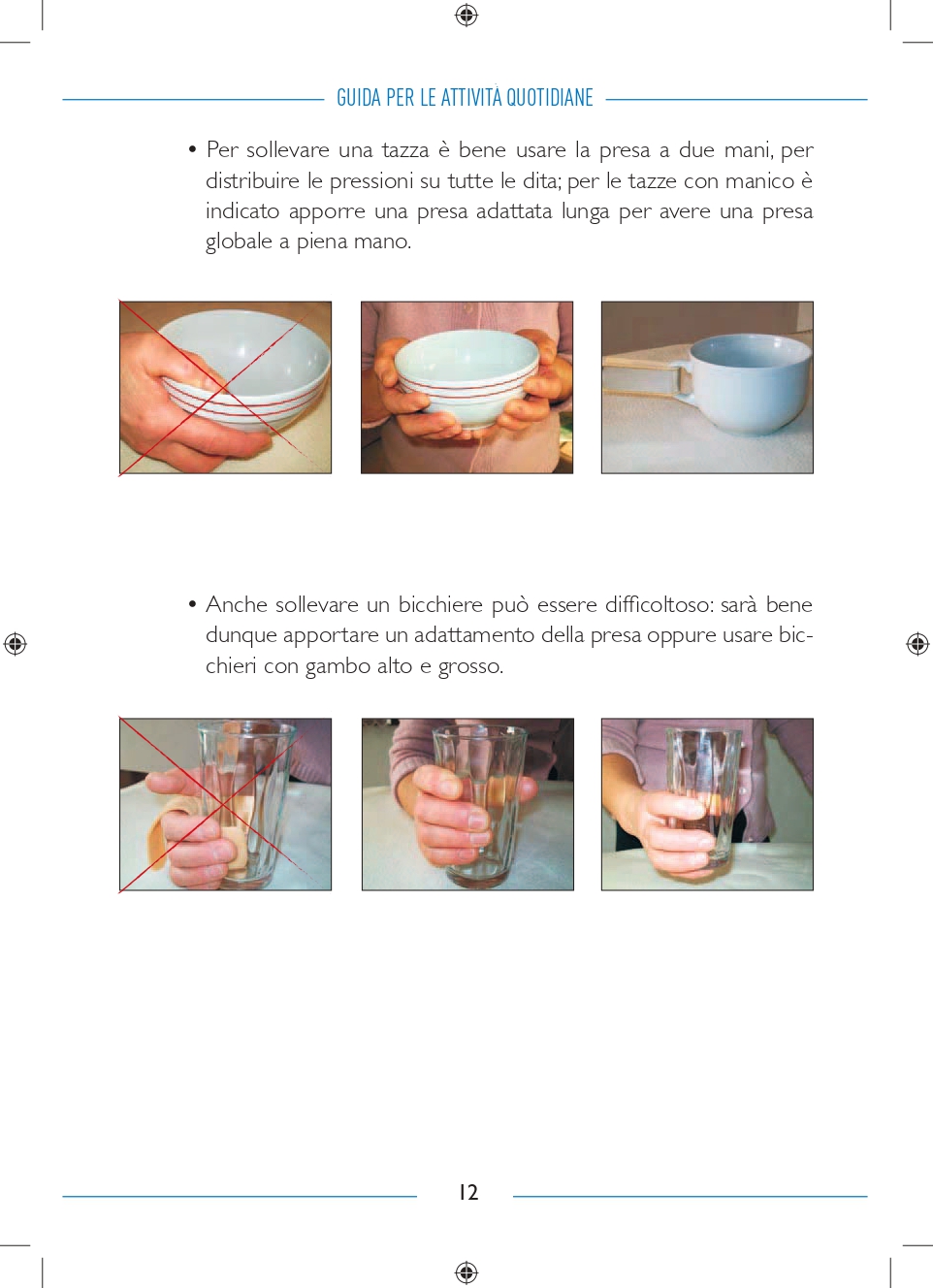 GUIDA PER LE ATTIVITÀ QUOTIDIANE

• Per sollevare una tazza è bene usare la presa a due mani, per distribuire le pressioni su tutte le dita; per le tazze con manico è indicato apporre una presa adattata lunga per avere una presa globale a piena mano.

• Anche sollevare un bicchiere può essere difficoltoso: sarà bene dunque apportare un adattamento della presa oppure usare bicchieri con gambo alto e grosso.

12