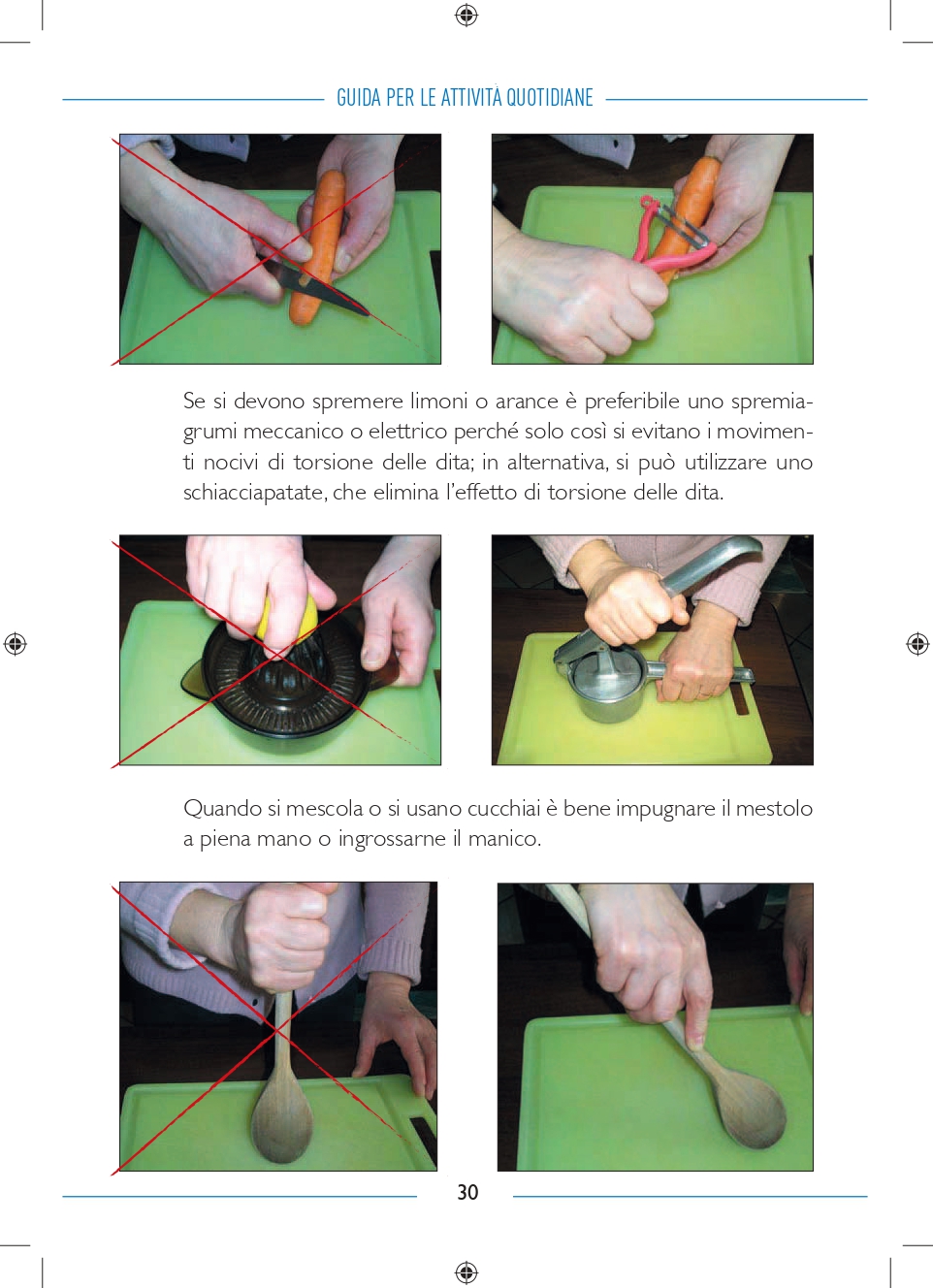 GUIDA PER LE ATTIVITÀ QUOTIDIANE

Se si devono spremere limoni o arance è preferibile uno spremiagrumi meccanico o elettrico perché solo così si evitano i movimenti nocivi di torsione delle dita; in alternativa, si può utilizzare uno schiacciapatate, che elimina l'effetto di torsione delle dita.

Quando si mescola o si usano cucchiai è bene impugnare il mestolo a piena mano o ingrossarne il manico.

30